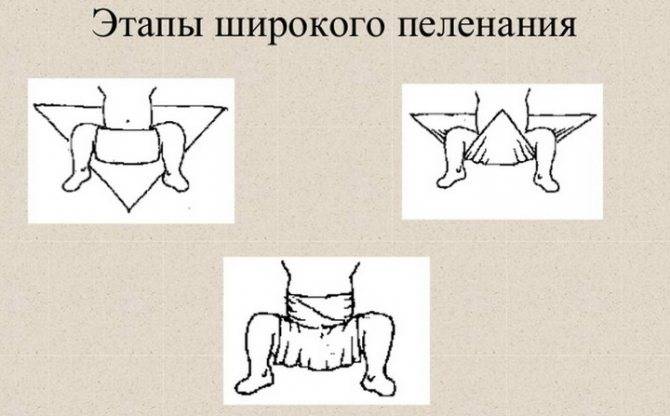 Этапы широкого пеленания