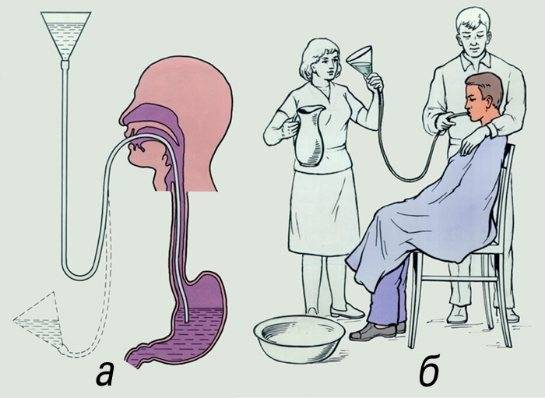 а

б