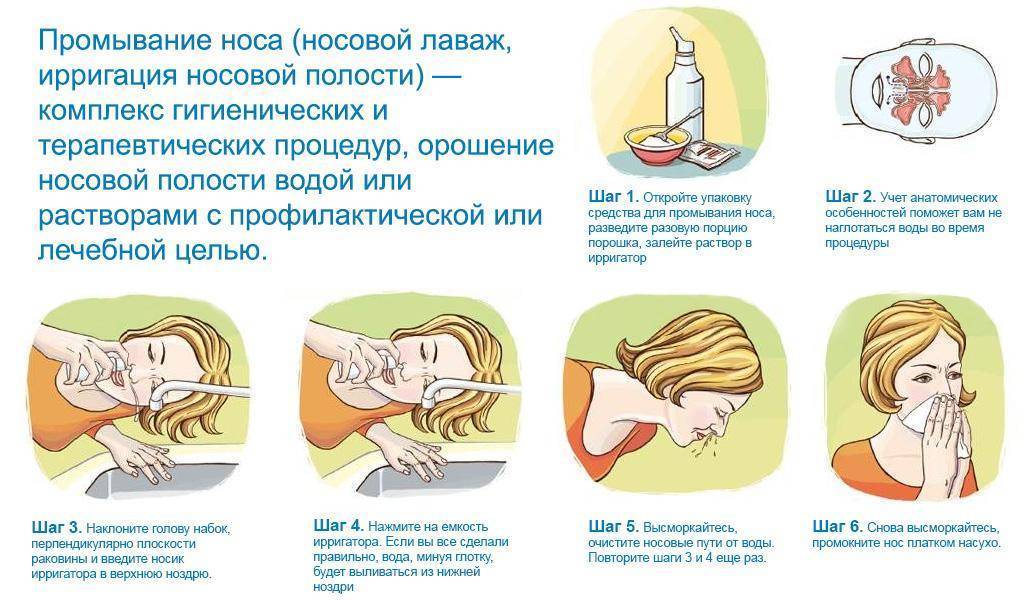 Промывание носа (носовой лаваж, ирригация носовой полости) — комплекс гигиенических и терапевтических процедур, орошение носовой полости водой или растворами с профилактической или лечебной целью.

Шаг 1. Откройте упаковку средства для промывания носа, разведите разовую порцию порошка, залейте раствор в ирригатор

Шаг 2. Учет анатомических особенностей поможет вам не наглотаться воды во время процедуры

Шаг 3. Наклоните голову набок, перпендикулярно плоскости раковины и введите носик ирригатора в верхнюю ноздрю.

Шаг 4. Нажмите на емкость ирригатора. Если вы все сделали правильно, вода, минуя глотку, будет выливаться из нижней ноздри

Шаг 5. Высморкайтесь, очистите носовые пути от воды. Повторите шаги 3 и 4 еще раз.

Шаг 6. Снова высморкайтесь, промокните нос платком насухо.